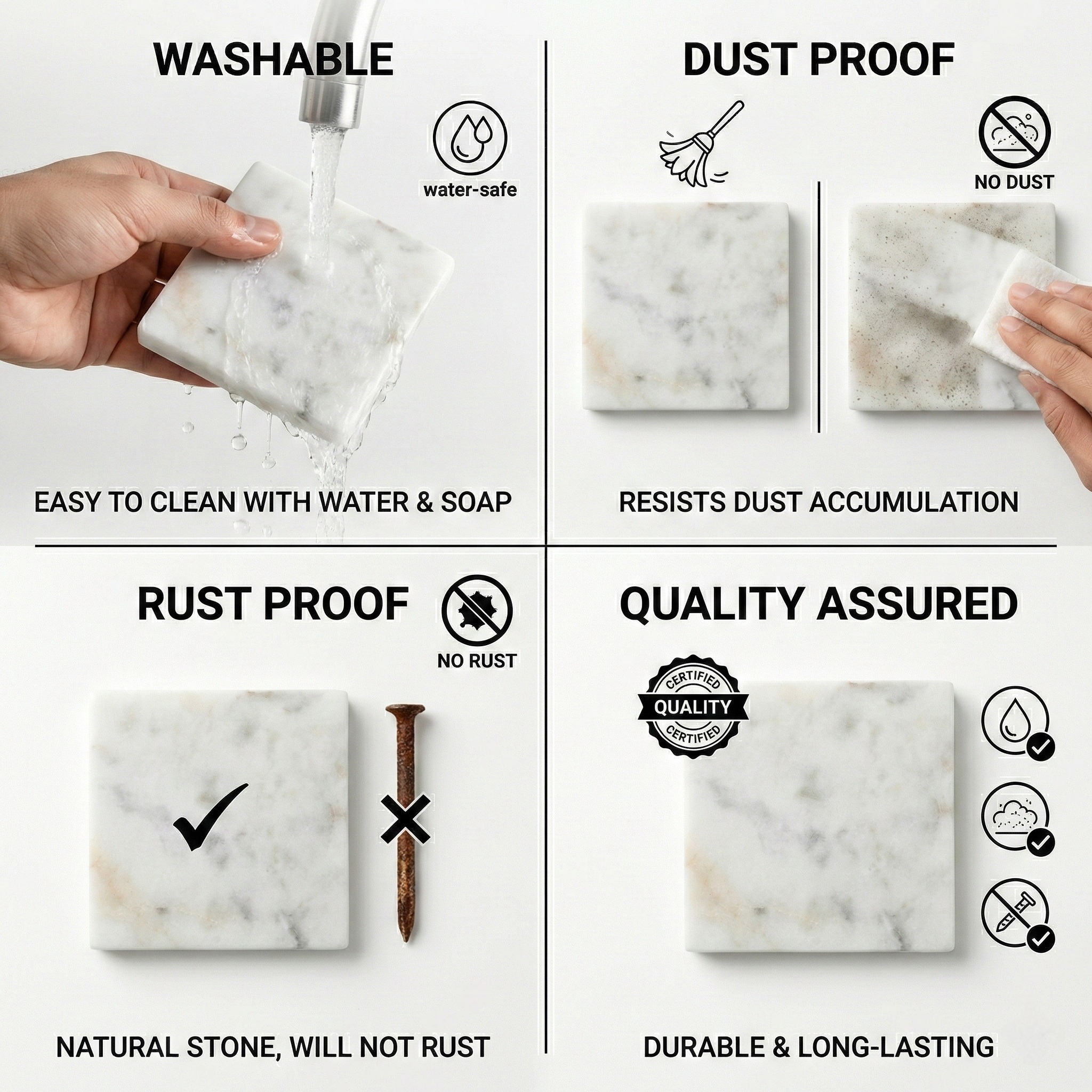 WASHABLE

water-safe

EASY TO CLEAN WITH WATER & SOAP

DUST PROOF

NO DUST

RESISTS DUST ACCUMULATION

RUST PROOF

NO RUST

NATURAL STONE, WILL NOT RUST

QUALITY ASSURED

CERTIFIED
QUALITY
CERTIFIED

DURABLE & LONG-LASTING